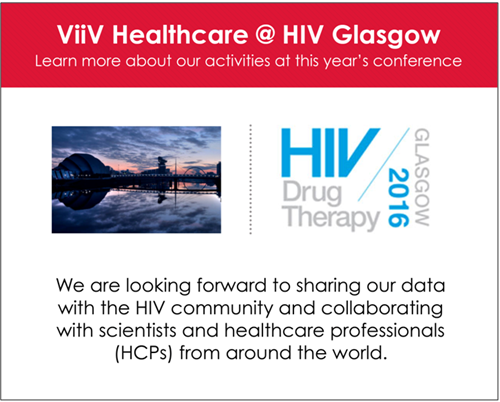 ViiV Healthcare @ HIV Glasgow
Learn more about our activities at this year's conference

HIV
Drug
Therapy
2016
GLASGOW

We are looking forward to sharing our data with the HIV community and collaborating with scientists and healthcare professionals (HCPs) from around the world.